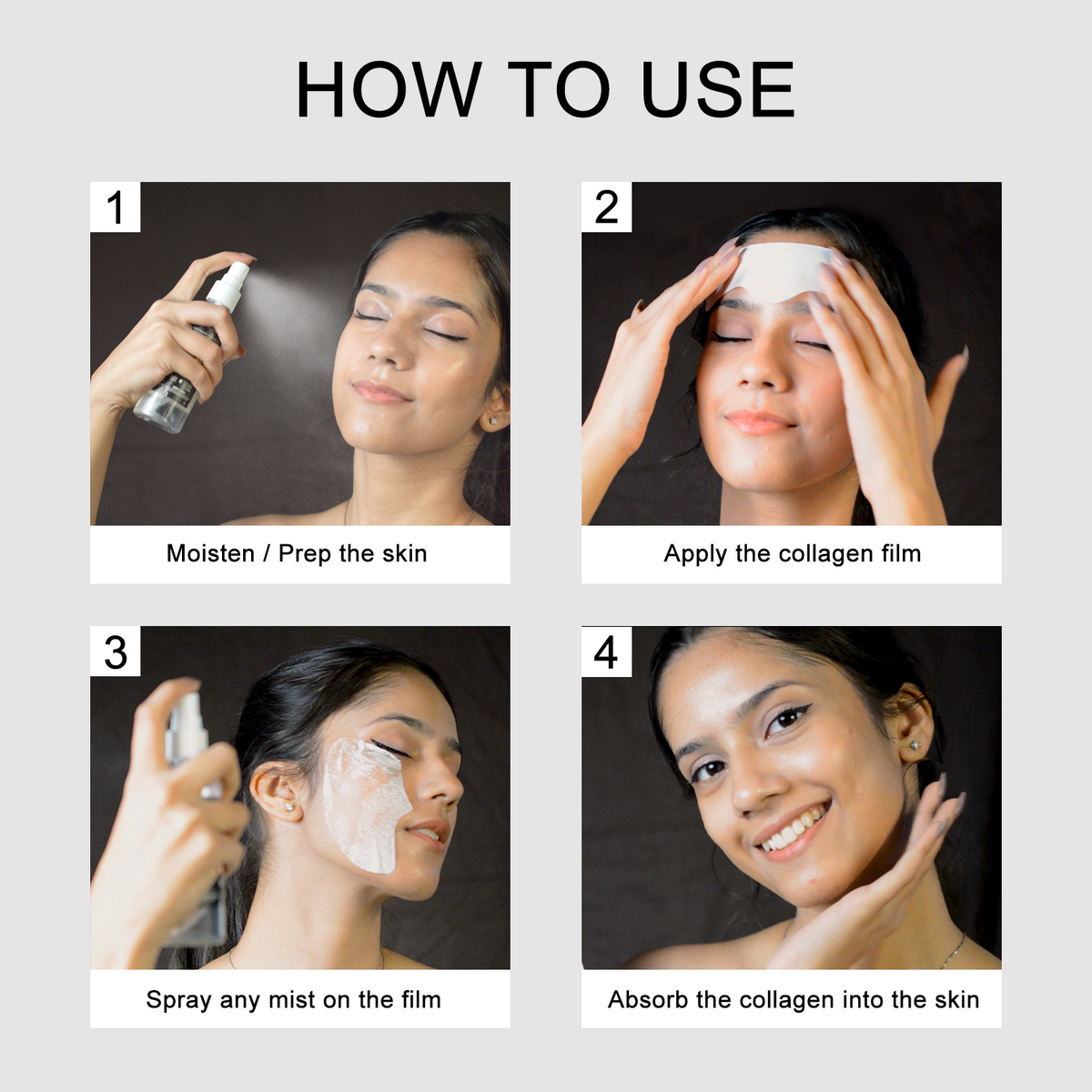 HOW TO USE

1

Moisten / Prep the skin

2

Apply the collagen film

3

Spray any mist on the film

4

Absorb the collagen into the skin