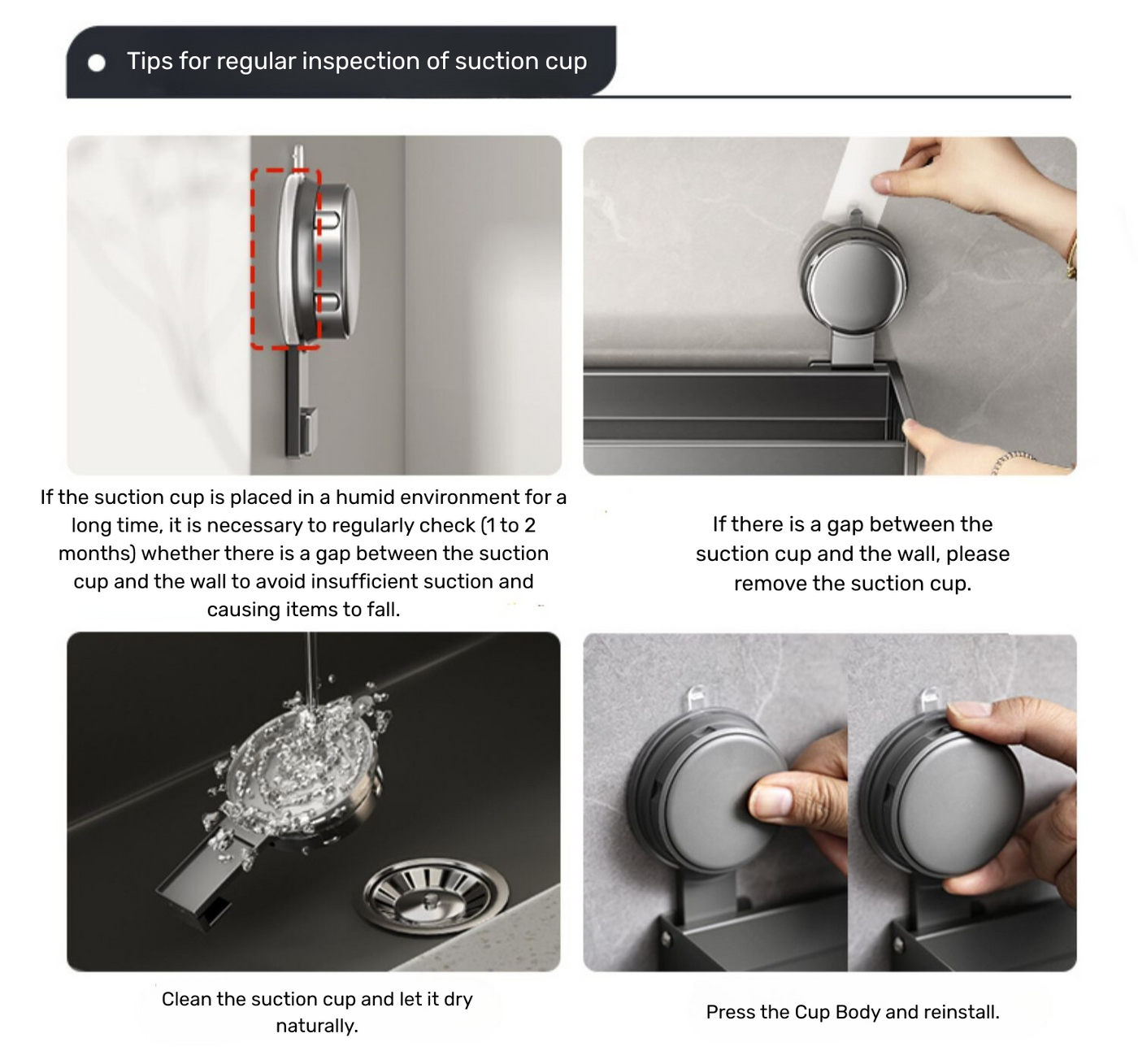 Tips for regular inspection of suction cup

If the suction cup is placed in a humid environment for a long time, it is necessary to regularly check (1 to 2 months) whether there is a gap between the suction cup and the wall to avoid insufficient suction and causing items to fall.

If there is a gap between the suction cup and the wall, please remove the suction cup.

Clean the suction cup and let it dry naturally.

Press the Cup Body and reinstall.