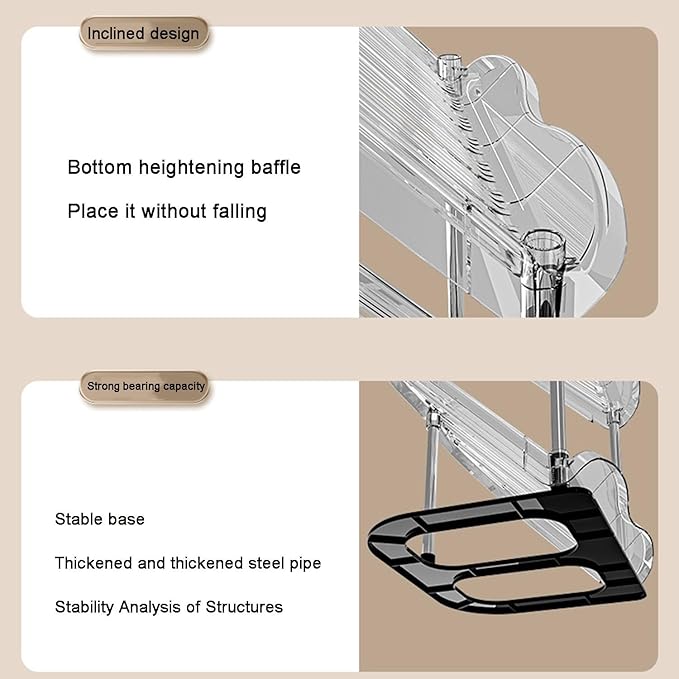 Inclined design

Bottom heightening baffle

Place it without falling

Strong bearing capacity

Stable base

Thickened and thickened steel pipe

Stability Analysis of Structures