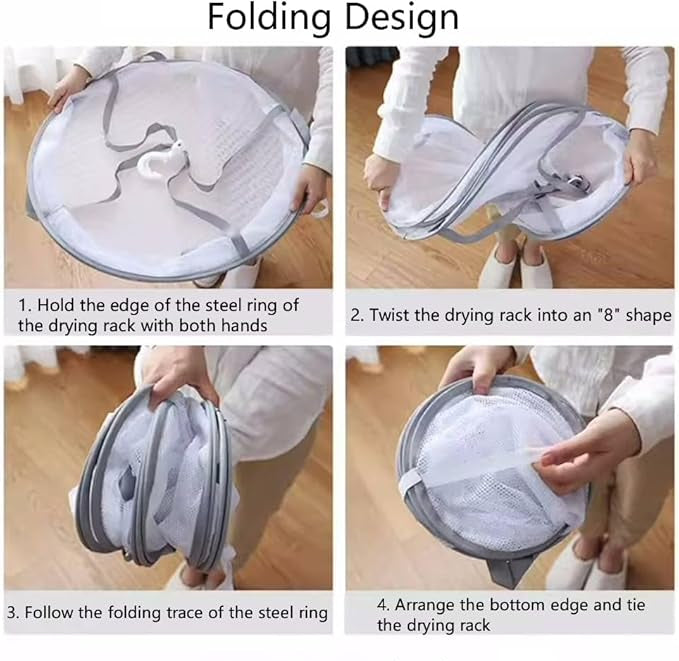 Folding Design

1. Hold the edge of the steel ring of the drying rack with both hands

2. Twist the drying rack into an "8" shape

3. Follow the folding trace of the steel ring

4. Arrange the bottom edge and tie the drying rack