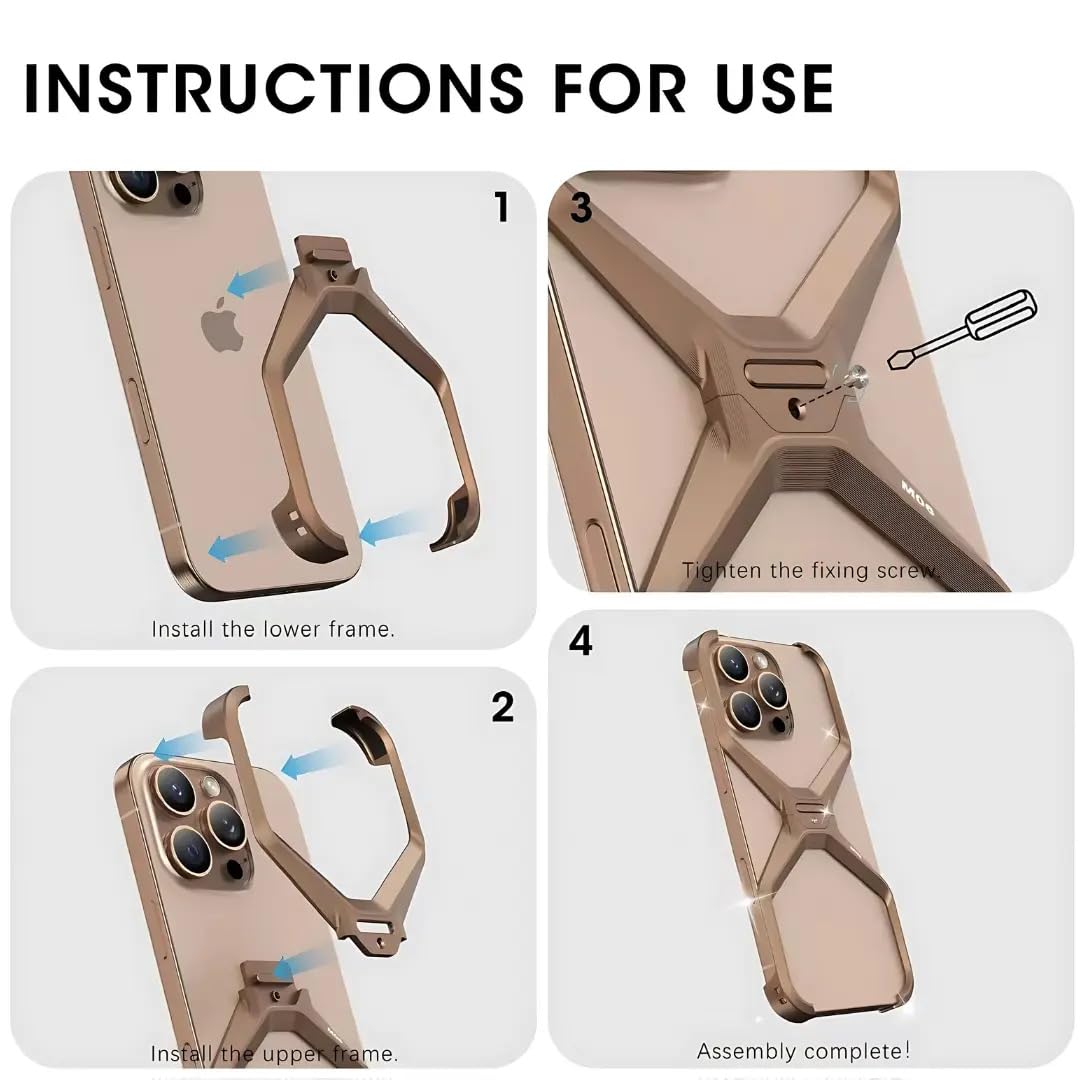 INSTRUCTIONS FOR USE

1

Install the lower frame.

2

Install the upper frame.

3

MOG

Tighten the fixing screw.

4

Assembly complete!